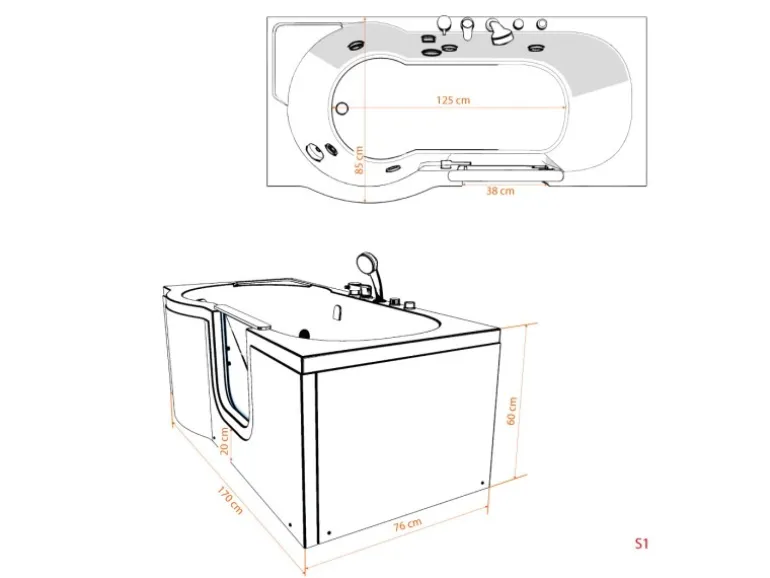 125 cm
85 cm
38 cm
60 cm
20 cm
170 cm
76 cm
S1