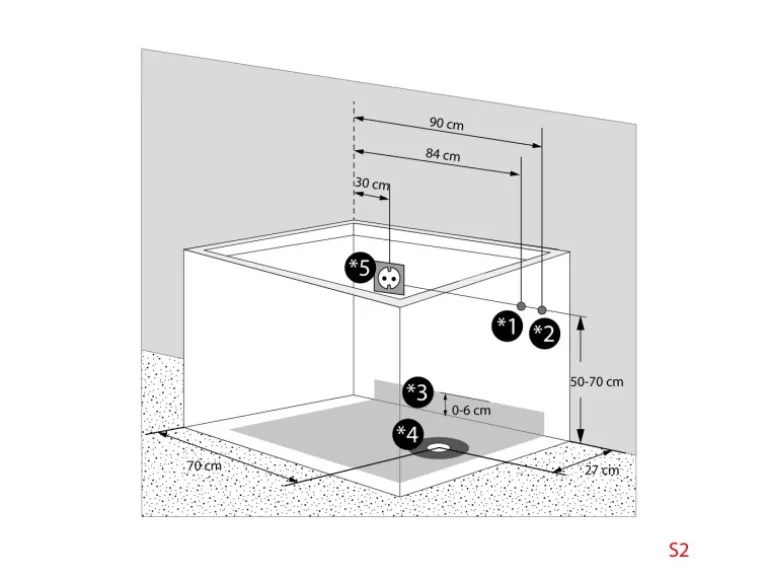 90 cm
84 cm
30 cm
*5
*1
*2
50-70 cm
*3
0-6 cm
*4
70 cm
27 cm
S2