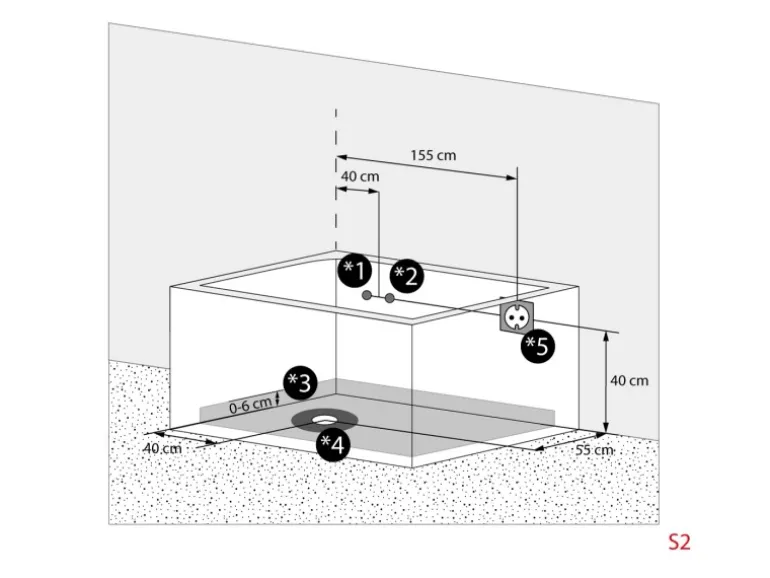 155 cm
40 cm
*1
*2
*5
40 cm
*3
0-6 cm
*4
40 cm
55 cm
S2