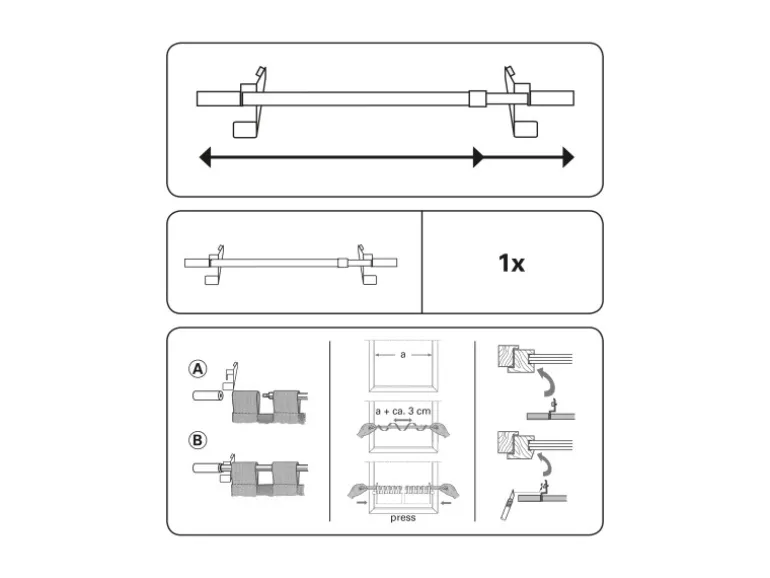 1x

A

B

a

a + ca. 3 cm

press