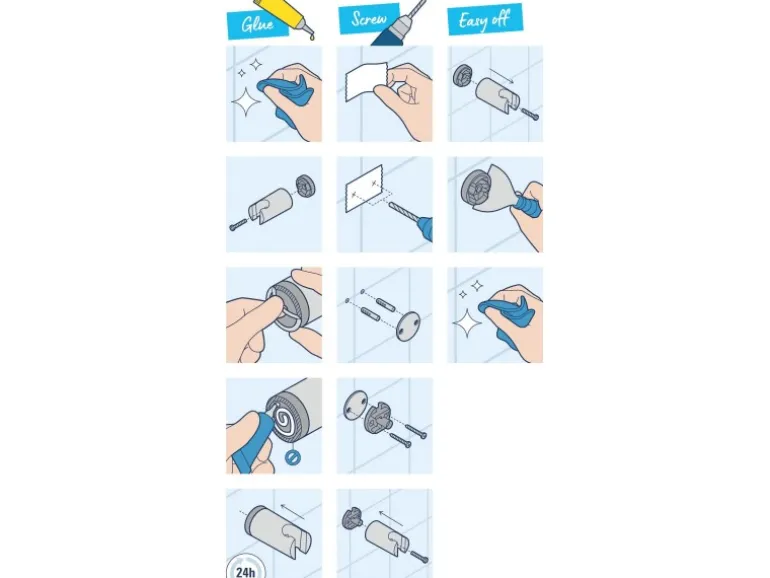 Glue

Screw

Easy off

24h