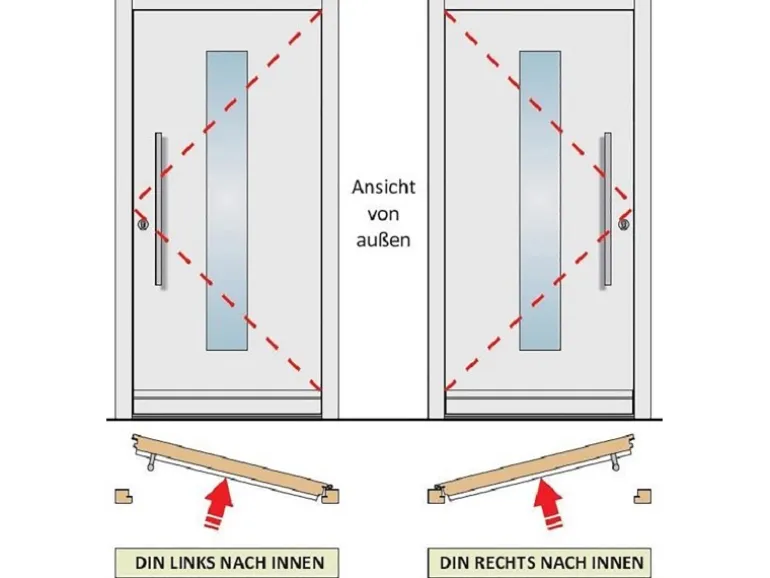 Ansicht
von
außen

DIN LINKS NACH INNEN

DIN RECHTS NACH INNEN