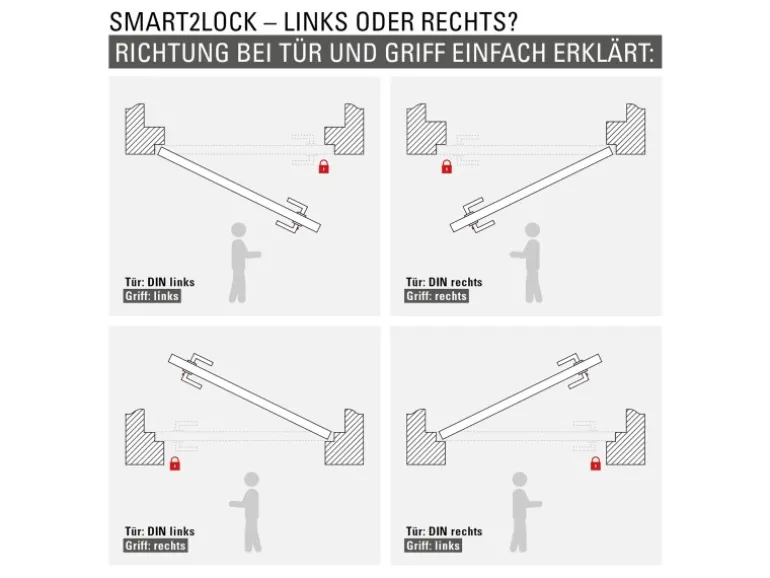 SMART2LOCK – LINKS ODER RECHTS?
RICHTUNG BEI TÜR UND GRIFF EINFACH ERKLÄRT:

Tür: DIN links
Griff: links

Tür: DIN rechts
Griff: rechts

Tür: DIN links
Griff: rechts

Tür: DIN rechts
Griff: links