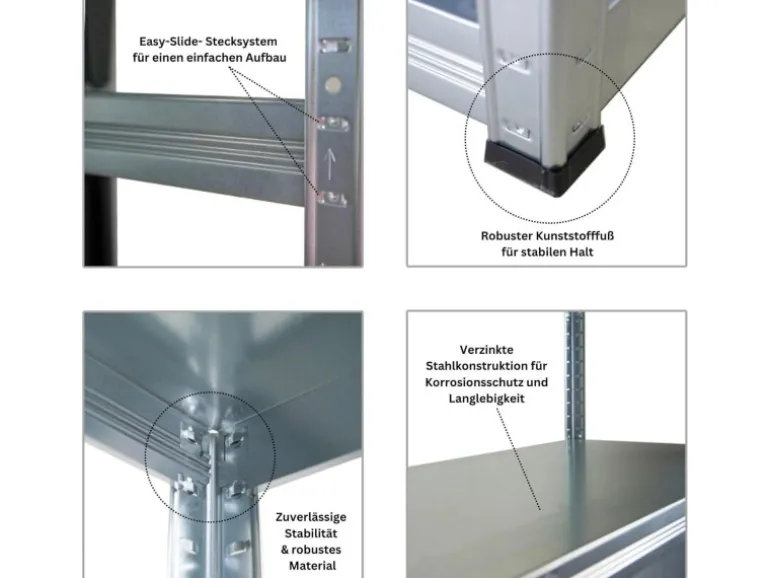 Easy-Slide- Stecksystem für einen einfachen Aufbau

Robuster Kunststofffuß für stabilen Halt

Zuverlässige Stabilität & robustes Material

Verzinkte Stahlkonstruktion für Korrosionsschutz und Langlebigkeit