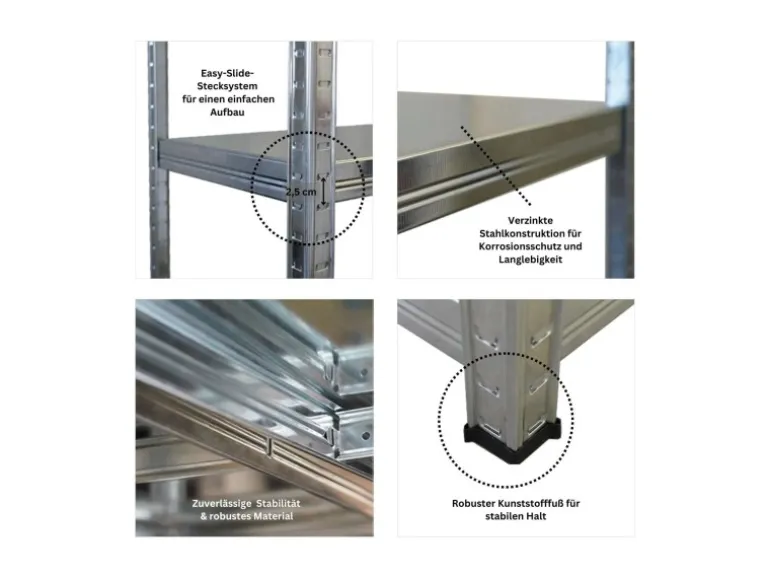 Easy-Slide-Stecksystem für einen einfachen Aufbau

2,5 cm

Verzinkte Stahlkonstruktion für Korrosionsschutz und Langlebigkeit

Zuverlässige Stabilität & robustes Material

Robuster Kunststofffuß für stabilen Halt