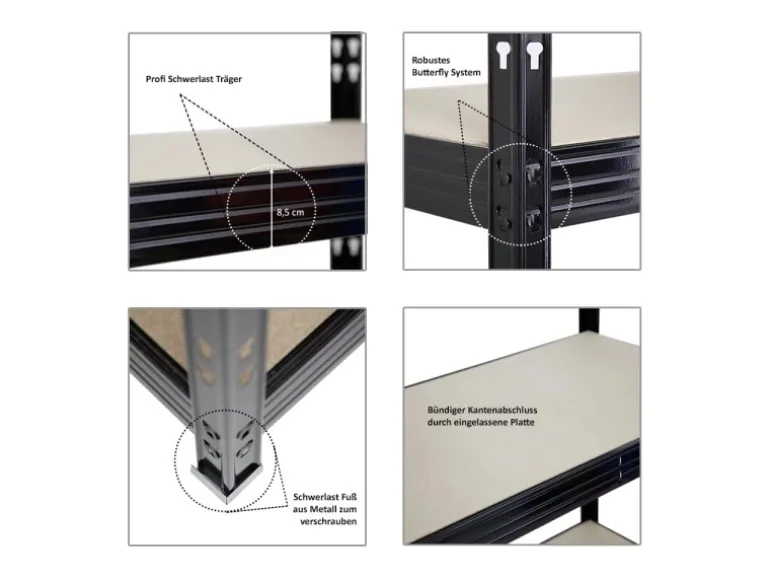 Profi Schwerlast Träger

8,5 cm

Robustes
Butterfly System

Schwerlast Fuß
aus Metall zum
verschrauben

Bündiger Kantenabschluss
durch eingelassene Platte