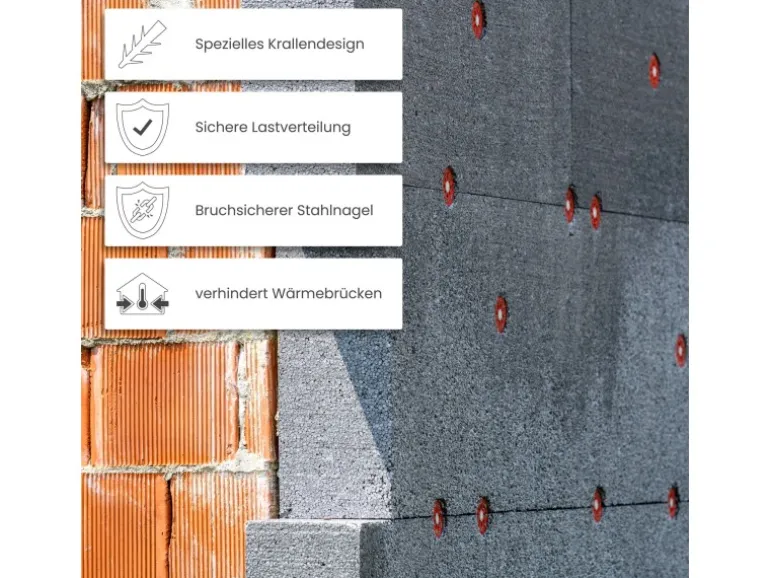 Spezielles Krallendesign

Sichere Lastverteilung

Bruchsicherer Stahlnagel

verhindert Wärmebrücken