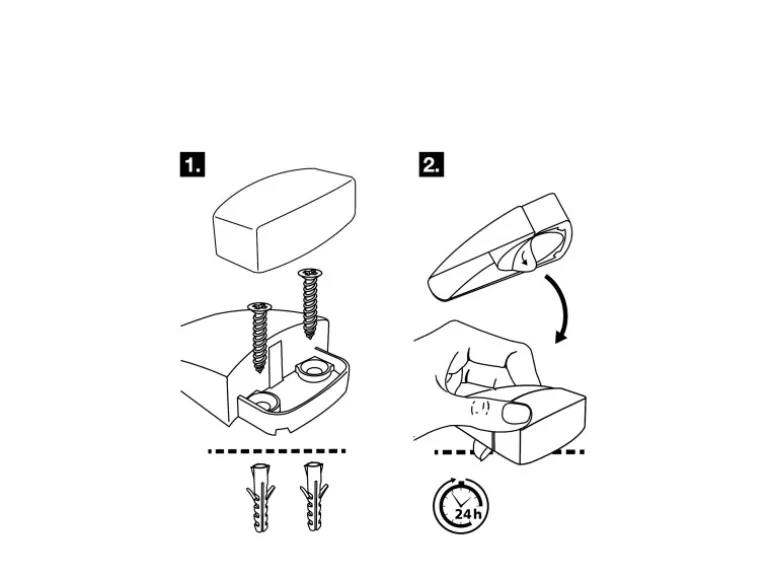 1.

2.

24 h